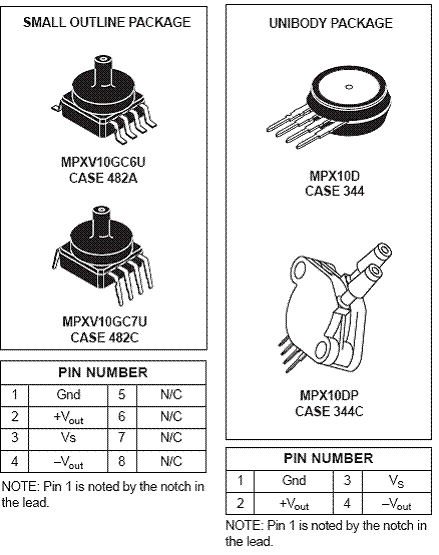 SMALL OUTLINE PACKAGE

MPXV10GC6U
CASE 482A

MPXV10GC7U
CASE 482C

| PIN NUMBER | | | |
|---|---|---|---|
| 1 | Gnd | 5 | N/C |
| 2 | $+V_{out}$ | 6 | N/C |
| 3 | Vs | 7 | N/C |
| 4 | $-V_{out}$ | 8 | N/C |

NOTE: Pin 1 is noted by the notch in the lead.

UNIBODY PACKAGE

MPX10D
CASE 344

MPX10DP
CASE 344C

| PIN NUMBER | | | |
|---|---|---|---|
| 1 | Gnd | 3 | $V_S$ |
| 2 | $+V_{out}$ | 4 | $-V_{out}$ |

NOTE: Pin 1 is noted by the notch in the lead.